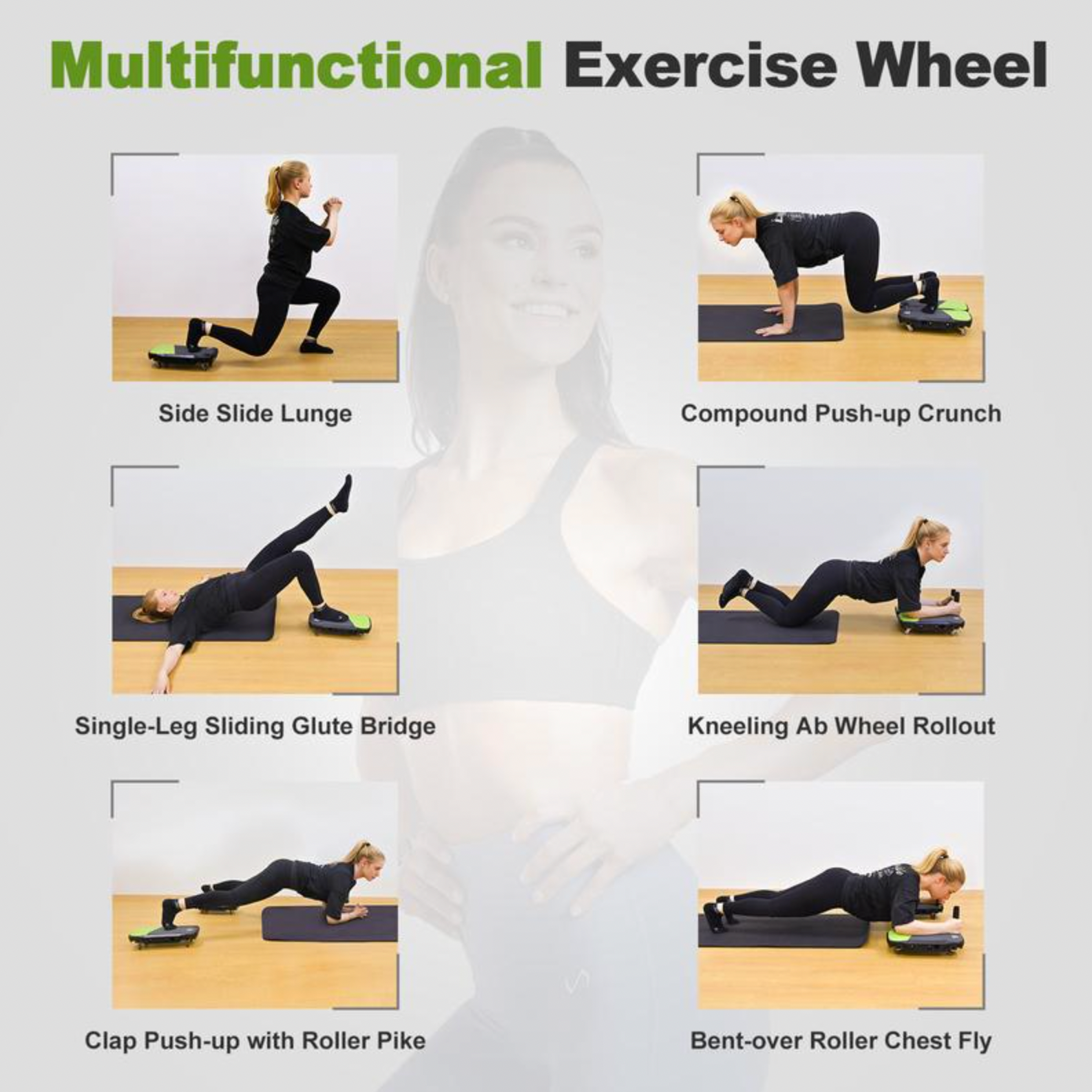 Multifunctional Exercise Wheel

Side Slide Lunge

Compound Push-up Crunch

Single-Leg Sliding Glute Bridge

Kneeling Ab Wheel Rollout

Clap Push-up with Roller Pike

Bent-over Roller Chest Fly